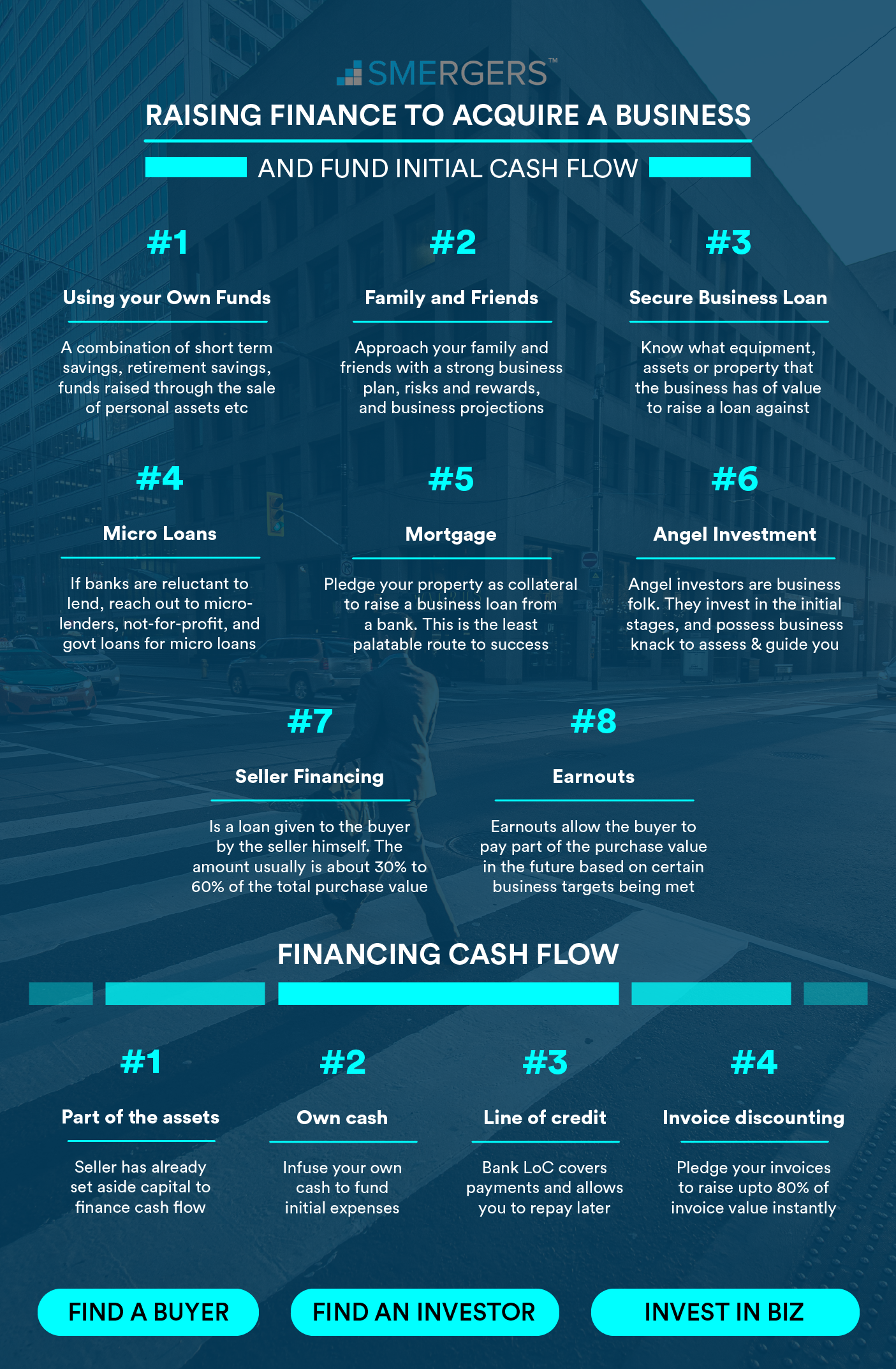 SMERGERS™

RAISING FINANCE TO ACQUIRE A BUSINESS

AND FUND INITIAL CASH FLOW

#1

Using your Own Funds

A combination of short term savings, retirement savings, funds raised through the sale of personal assets etc

#2

Family and Friends

Approach your family and friends with a strong business plan, risks and rewards, and business projections

#3

Secure Business Loan

Know what equipment, assets or property that the business has of value to raise a loan against

#4

Micro Loans

If banks are reluctant to lend, reach out to micro-lenders, not-for-profit, and govt loans for micro loans

#5

Mortgage

Pledge your property as collateral to raise a business loan from a bank. This is the least palatable route to success

#6

Angel Investment

Angel investors are business folk. They invest in the initial stages, and possess business knack to assess & guide you

#7

Seller Financing

Is a loan given to the buyer by the seller himself. The amount usually is about 30% to 60% of the total purchase value

#8

Earnouts

Earnouts allow the buyer to pay part of the purchase value in the future based on certain business targets being met

FINANCING CASH FLOW

#1

Part of the assets

Seller has already set aside capital to finance cash flow

#2

Own cash

Infuse your own cash to fund initial expenses

#3

Line of credit

Bank LoC covers payments and allows you to repay later

#4

Invoice discounting

Pledge your invoices to raise upto 80% of invoice value instantly

FIND A BUYER

FIND AN INVESTOR

INVEST IN BIZ